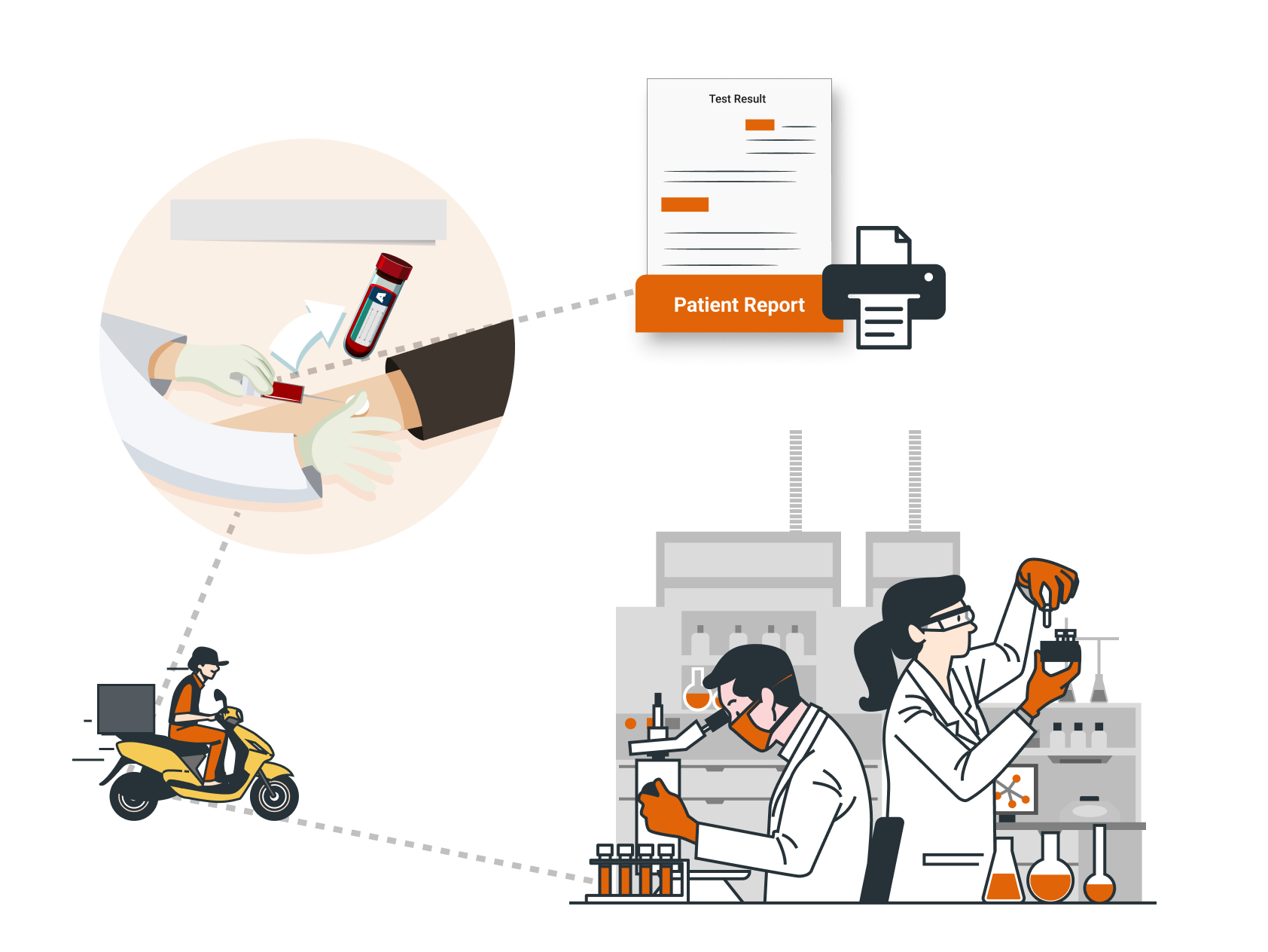 Test Result

Patient Report